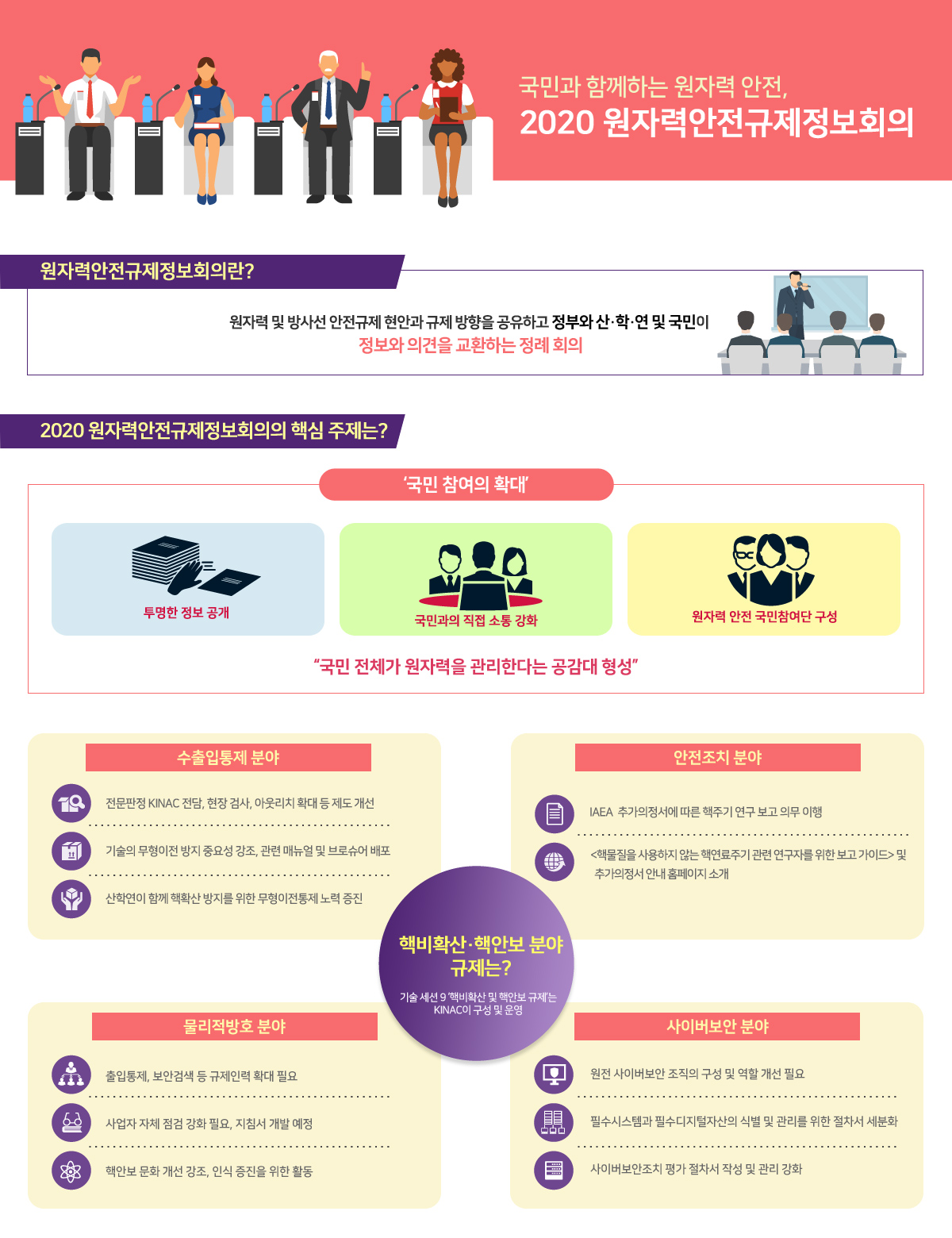 국민과 함께하는 원자력 안전,
2020 원자력안전규제정보회의

원자력안전규제정보회의란?

원자력 및 방사선 안전규제 현안과 규제 방향을 공유하고 정부와 산·학·연 및 국민이 정보와 의견을 교환하는 정례 회의

2020 원자력안전규제정보회의의 핵심 주제는?

'국민 참여의 확대'

투명한 정보 공개

국민과의 직접 소통 강화

원자력 안전 국민참여단 구성

"국민 전체가 원자력을 관리한다는 공감대 형성"

수출입통제 분야

전문판정 KINAC 전담, 현장 검사, 아웃리치 확대 등 제도 개선

기술의 무형이전 방지 중요성 강조, 관련 매뉴얼 및 브로슈어 배포

산학연이 함께 핵확산 방지를 위한 무형이전통제 노력 증진

안전조치 분야

IAEA 추가의정서에 따른 핵주기 연구 보고 의무 이행

<핵물질을 사용하지 않는 핵연료주기 관련 연구자를 위한 보고 가이드> 및 추가의정서 안내 홈페이지 소개

핵비확산·핵안보 분야 규제는?

기술 세션 9 '핵비확산 및 핵안보 규제'는 KINAC이 구성 및 운영

물리적방호 분야

출입통제, 보안검색 등 규제인력 확대 필요

사업자 자체 점검 강화 필요, 지침서 개발 예정

핵안보 문화 개선 강조, 인식 증진을 위한 활동

사이버보안 분야

원전 사이버보안 조직의 구성 및 역할 개선 필요

필수시스템과 필수디지털자산의 식별 및 관리를 위한 절차서 세분화

사이버보안조치 평가 절차서 작성 및 관리 강화